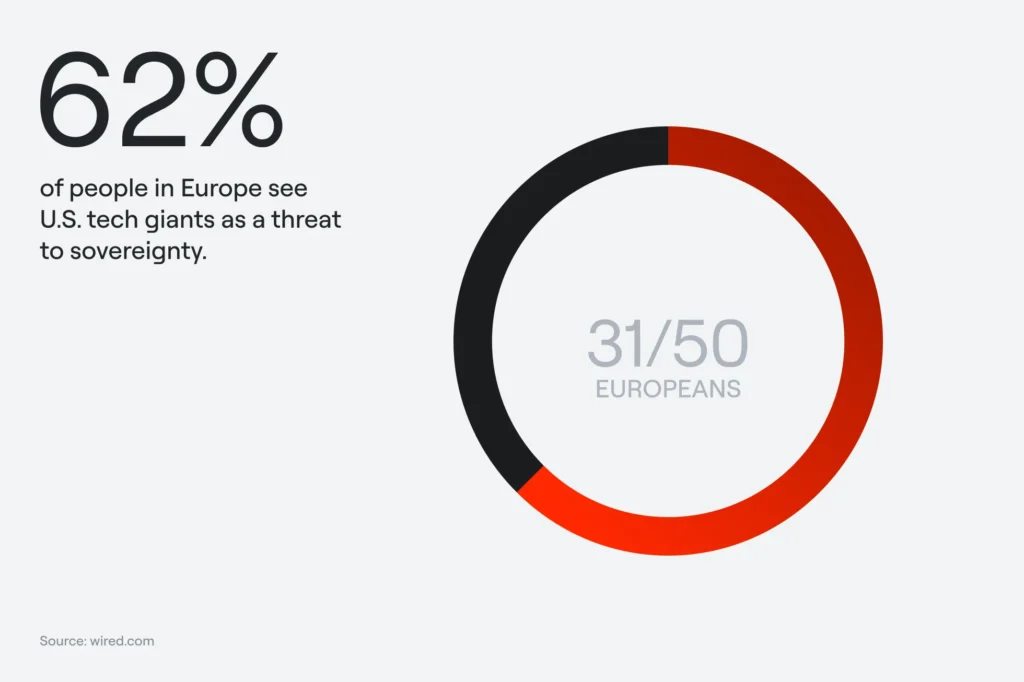 62%

of people in Europe see U.S. tech giants as a threat to sovereignty.

31/50
EUROPEANS

Source: wired.com